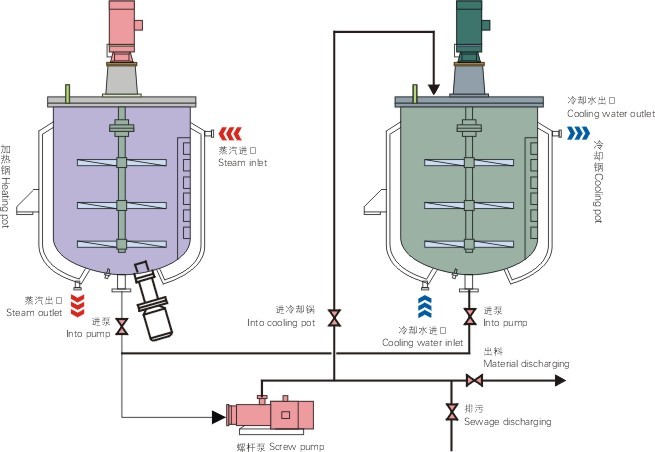 加热锅 Heating pot

蒸汽进口
Steam inlet

蒸汽出口
Steam outlet

进泵
Into pump

进冷却锅
Into cooling pot

冷却水出口
Cooling water outlet

冷却锅 Cooling pot

冷却水进口
Cooling water inlet

进泵
Into pump

出料
Material discharging

排污
Sewage discharging

螺杆泵 Screw pump